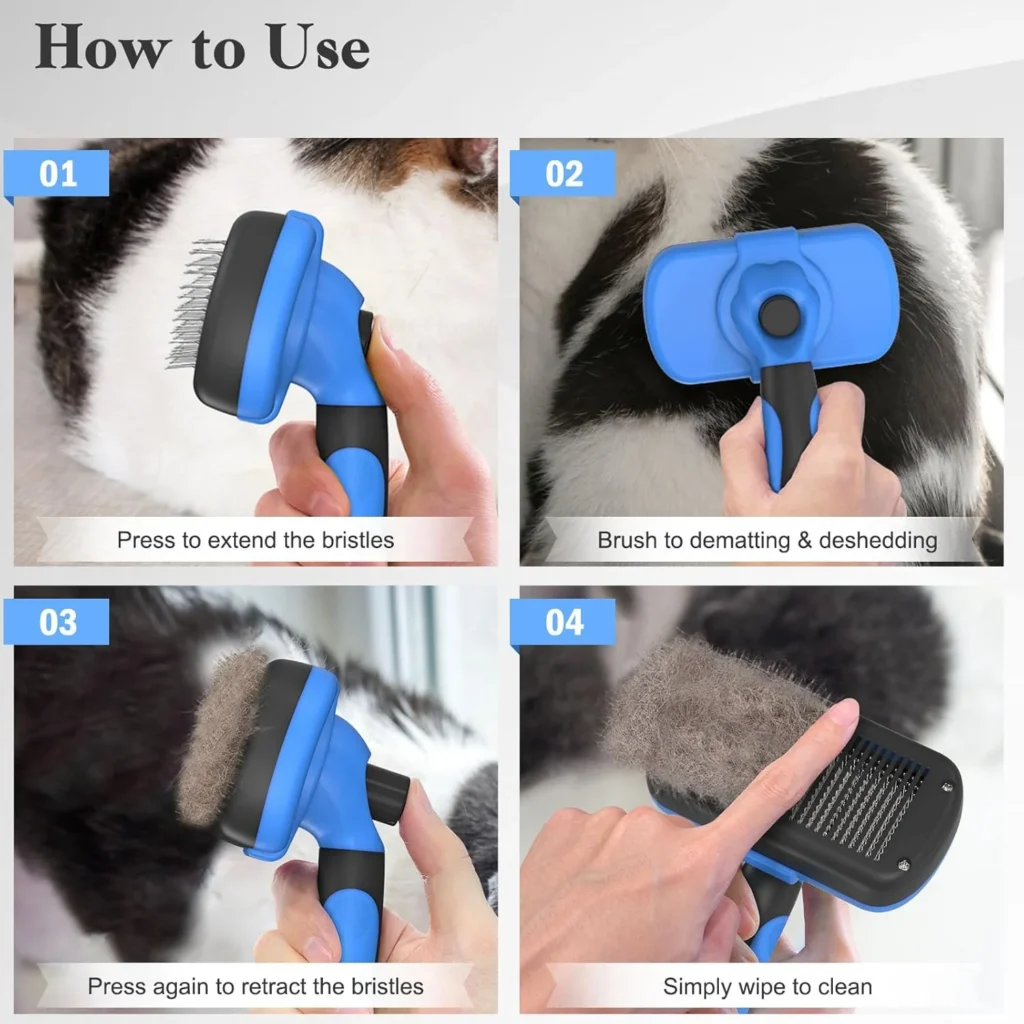 How to Use

01

Press to extend the bristles

02

Brush to dematting & deshedding

03

Press again to retract the bristles

04

Simply wipe to clean